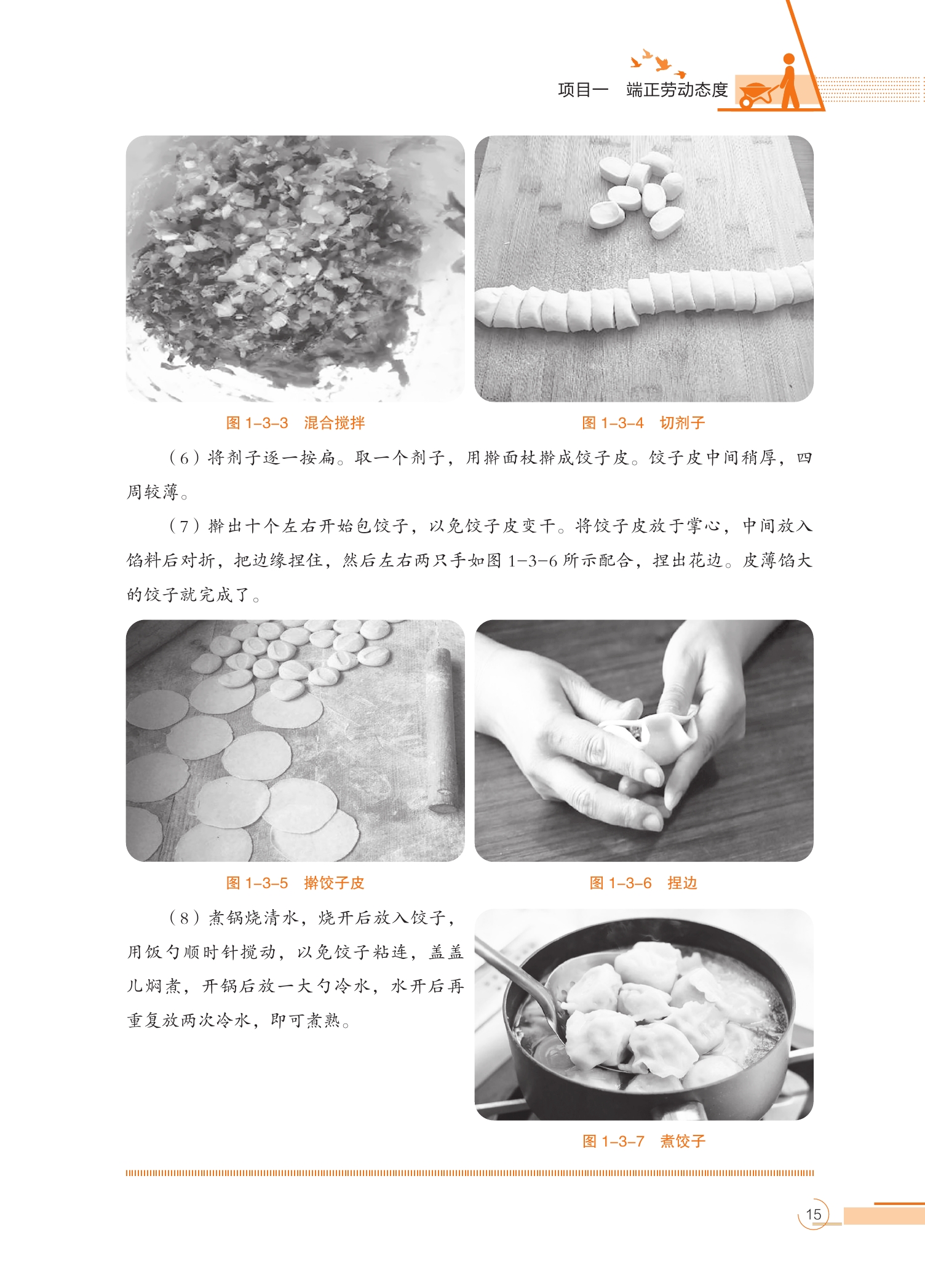 项目一　端正劳动态度

图 1-3-3　混合搅拌

图 1-3-4　切剂子

（6）将剂子逐一按扁。取一个剂子，用擀面杖擀成饺子皮。饺子皮中间稍厚，四周较薄。

（7）擀出十个左右开始包饺子，以免饺子皮变干。将饺子皮放于掌心，中间放入馅料后对折，把边缘捏住，然后左右两只手如图 1-3-6 所示配合，捏出花边。皮薄馅大的饺子就完成了。

图 1-3-5　擀饺子皮

图 1-3-6　捏边

（8）煮锅烧清水，烧开后放入饺子，用饭勺顺时针搅动，以免饺子粘连，盖盖儿焖煮，开锅后放一大勺冷水，水开后再重复放两次冷水，即可煮熟。

图 1-3-7　煮饺子

15